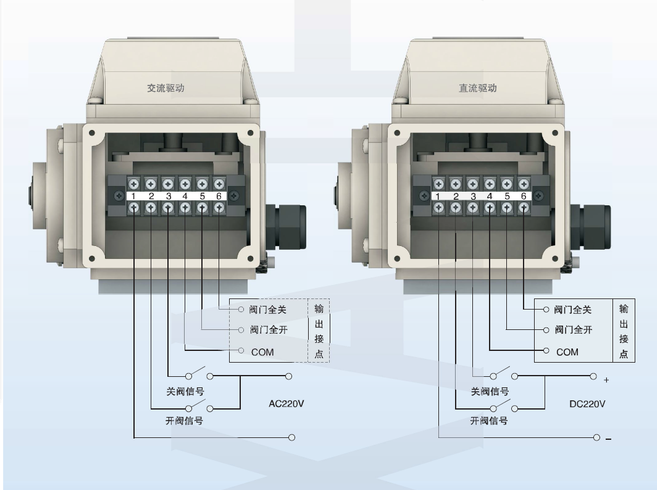 交流驱动

1 2 3 4 5 6

阀门全关
阀门全开
COM

输出接点

关阀信号
开阀信号
AC220V

直流驱动

1 2 3 4 5 6

阀门全关
阀门全开
COM

输出接点

关阀信号
开阀信号
DC220V
+
-